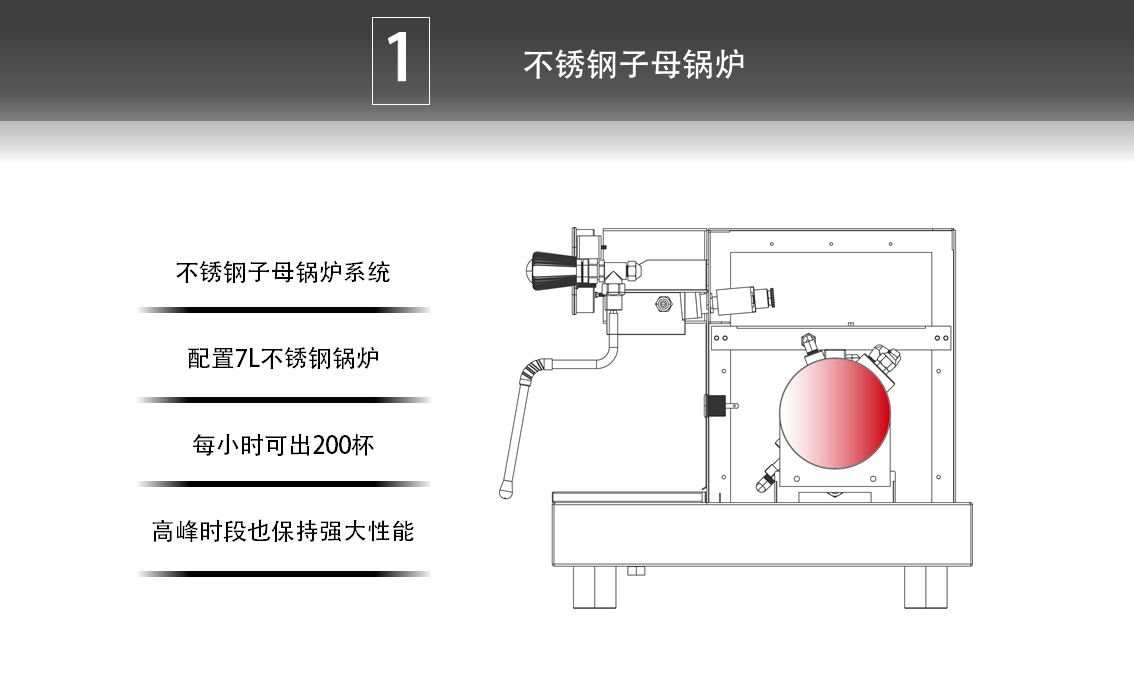 1

不锈钢子母锅炉

不锈钢子母锅炉系统

配置7L不锈钢锅炉

每小时可出200杯

高峰时段也保持强大性能