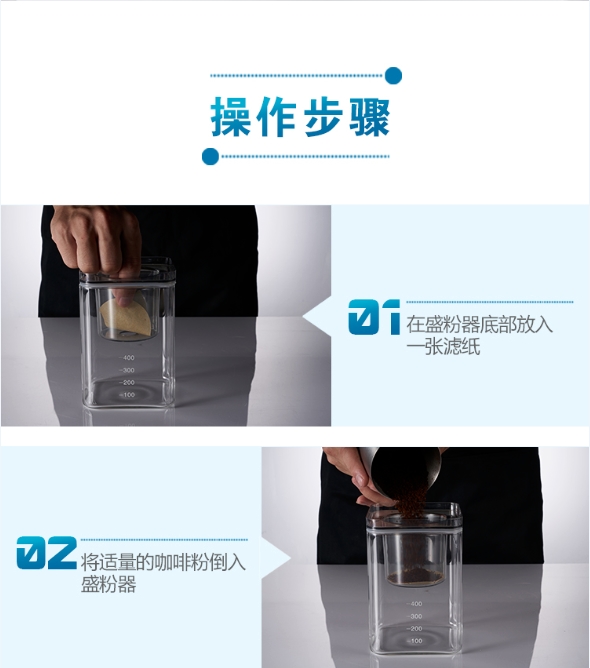 操作步骤

-400
-300
-200
-100

01 在盛粉器底部放入一张滤纸

02 将适量的咖啡粉倒入盛粉器

-400
-300
-200
-100